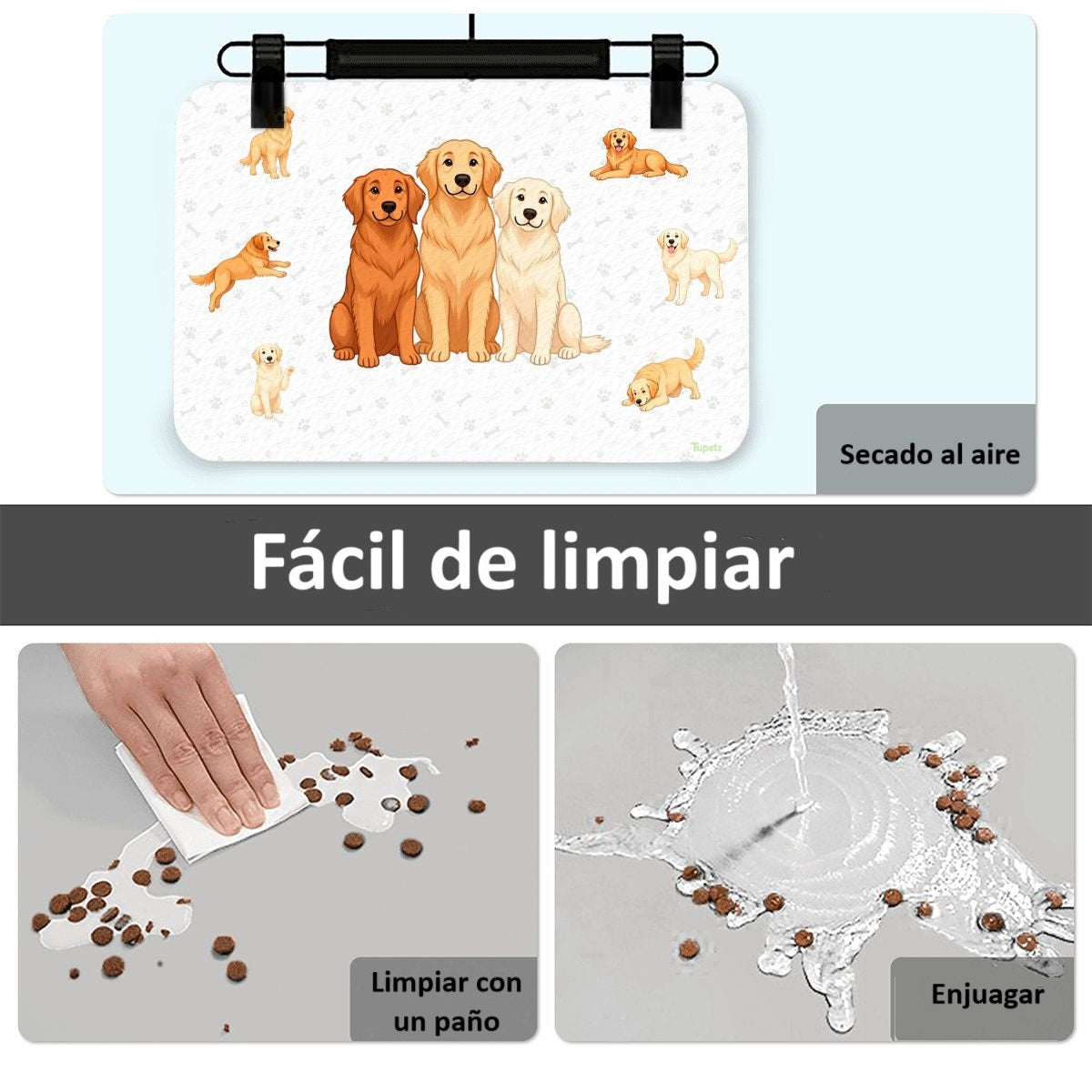 Tupetz

Secado al aire

Fácil de limpiar

Limpiar con un paño

Enjuagar