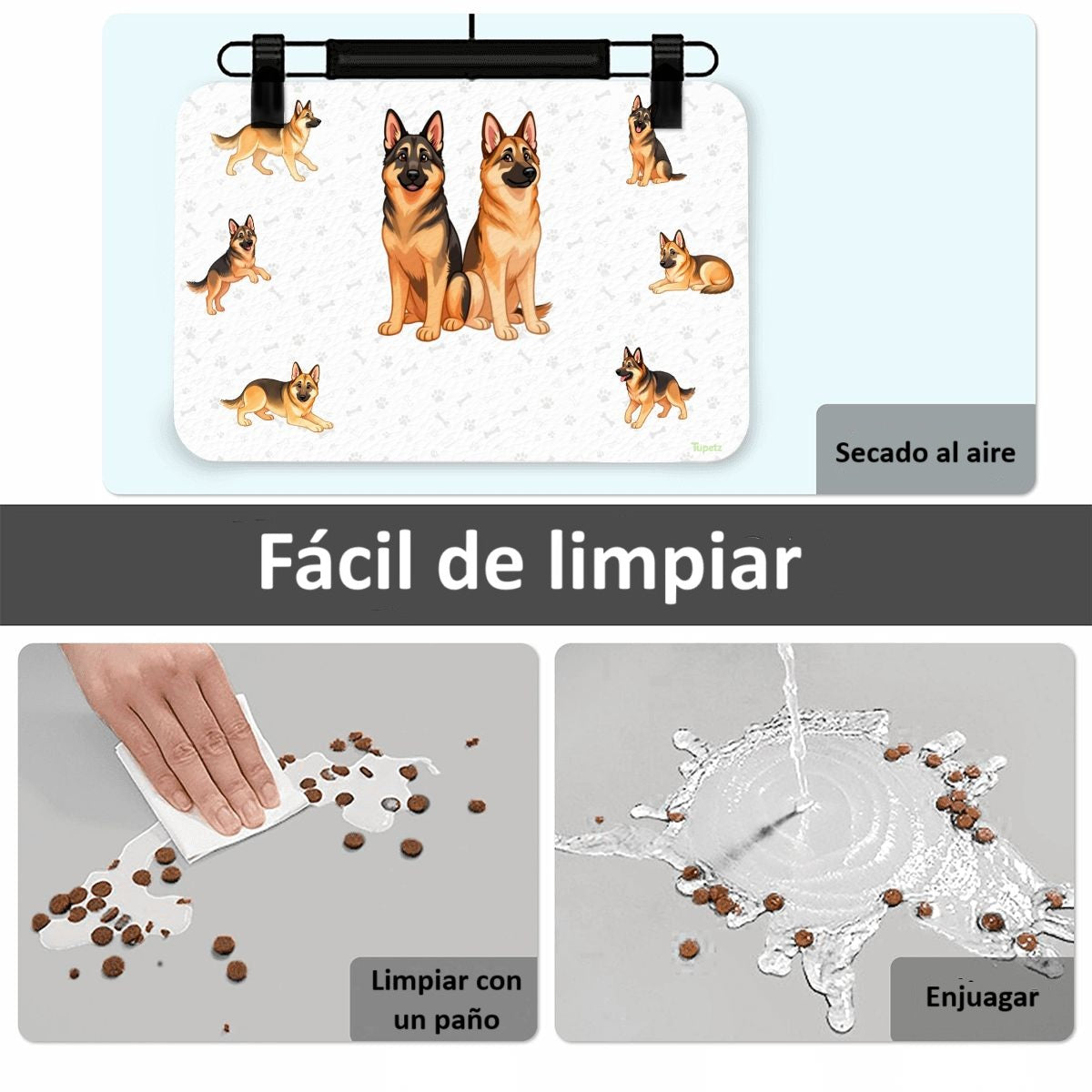 Tupetz

Secado al aire

Fácil de limpiar

Limpiar con un paño

Enjuagar