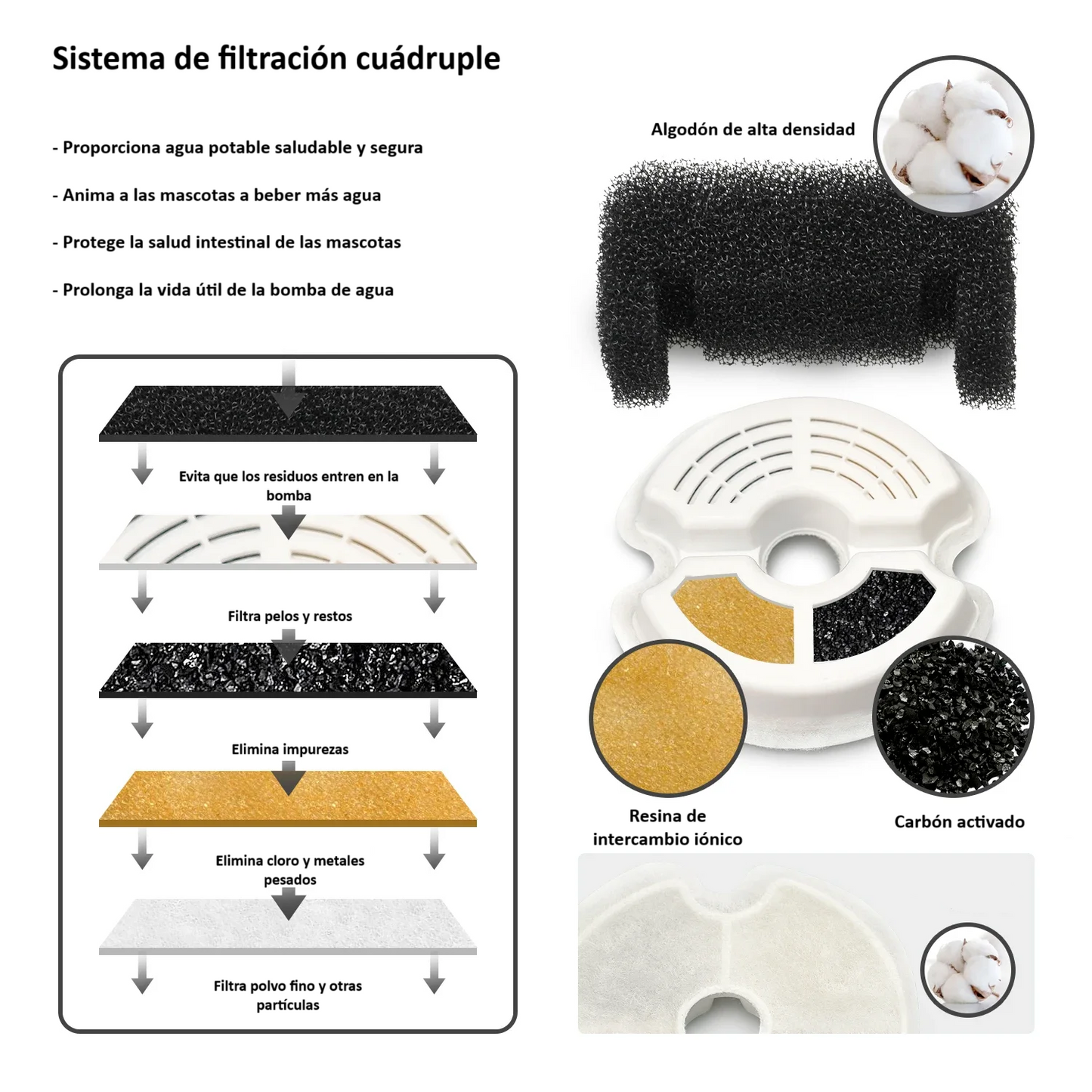 Sistema de filtración cuádruple

- Proporciona agua potable saludable y segura

- Anima a las mascotas a beber más agua

- Protege la salud intestinal de las mascotas

- Prolonga la vida útil de la bomba de agua

Evita que los residuos entren en la bomba

Filtra pelos y restos

Elimina impurezas

Elimina cloro y metales pesados

Filtra polvo fino y otras partículas

Algodón de alta densidad

Resina de intercambio iónico

Carbón activado