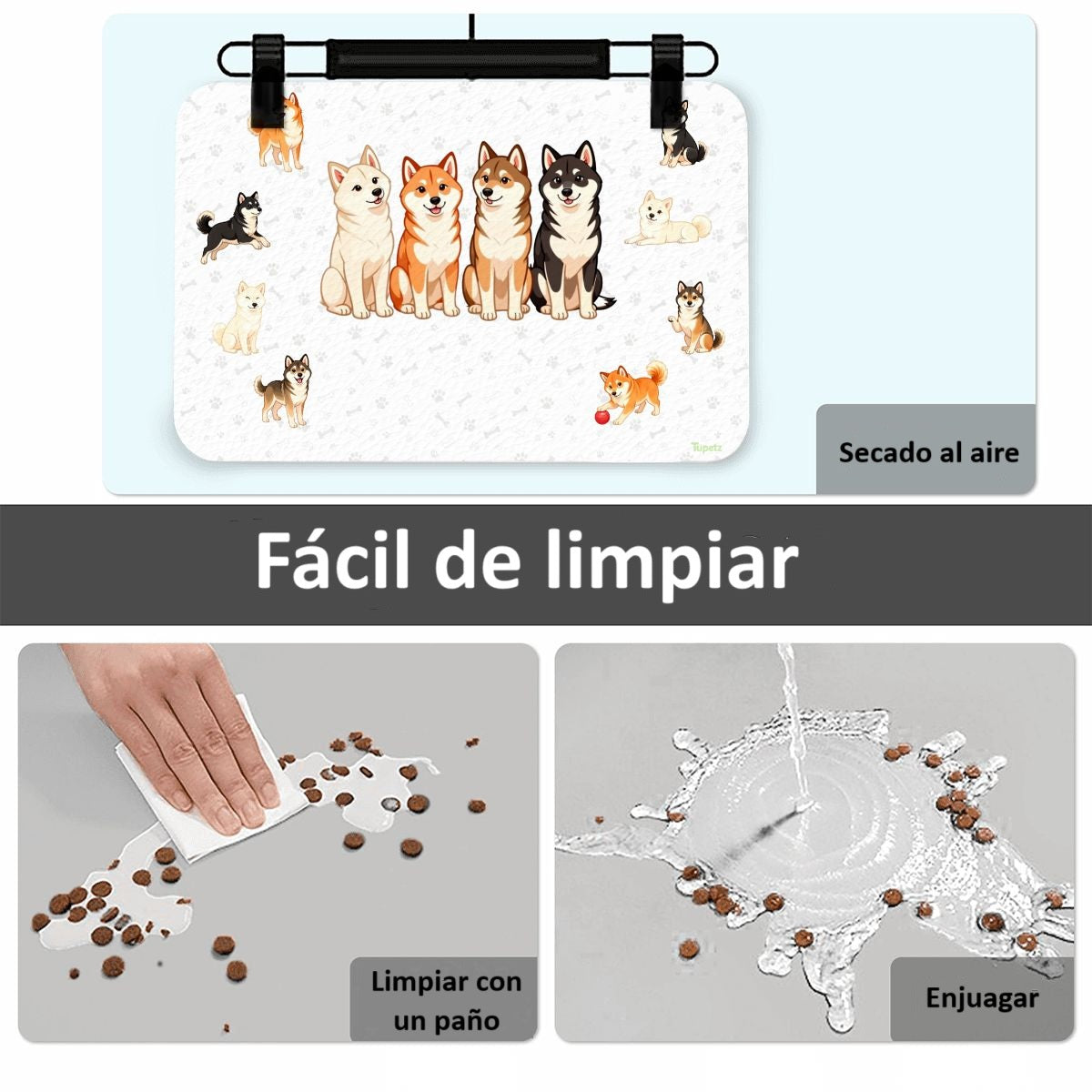 Tupetz

Secado al aire

Fácil de limpiar

Limpiar con un paño

Enjuagar