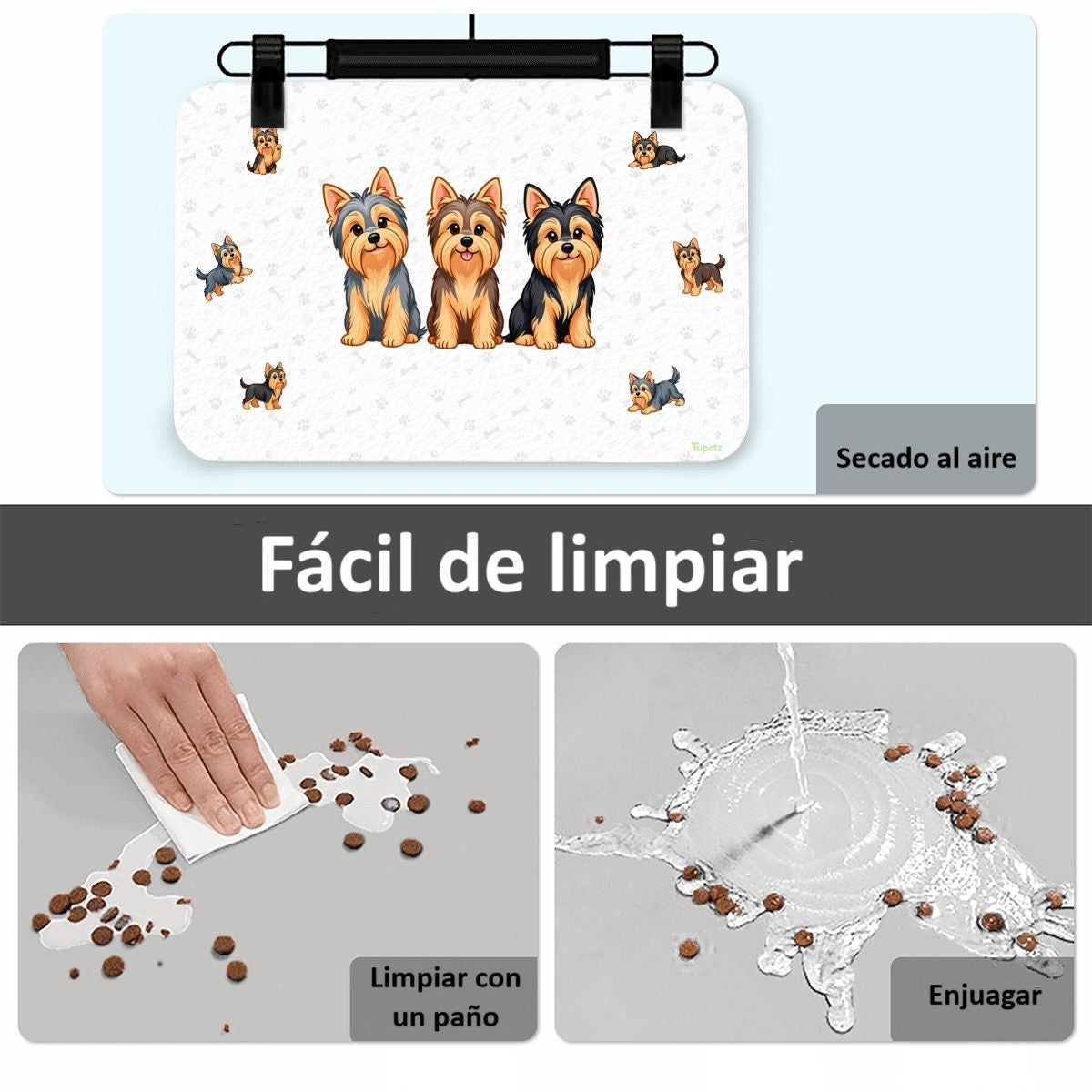 Tupetz

Secado al aire

Fácil de limpiar

Limpiar con un paño

Enjuagar