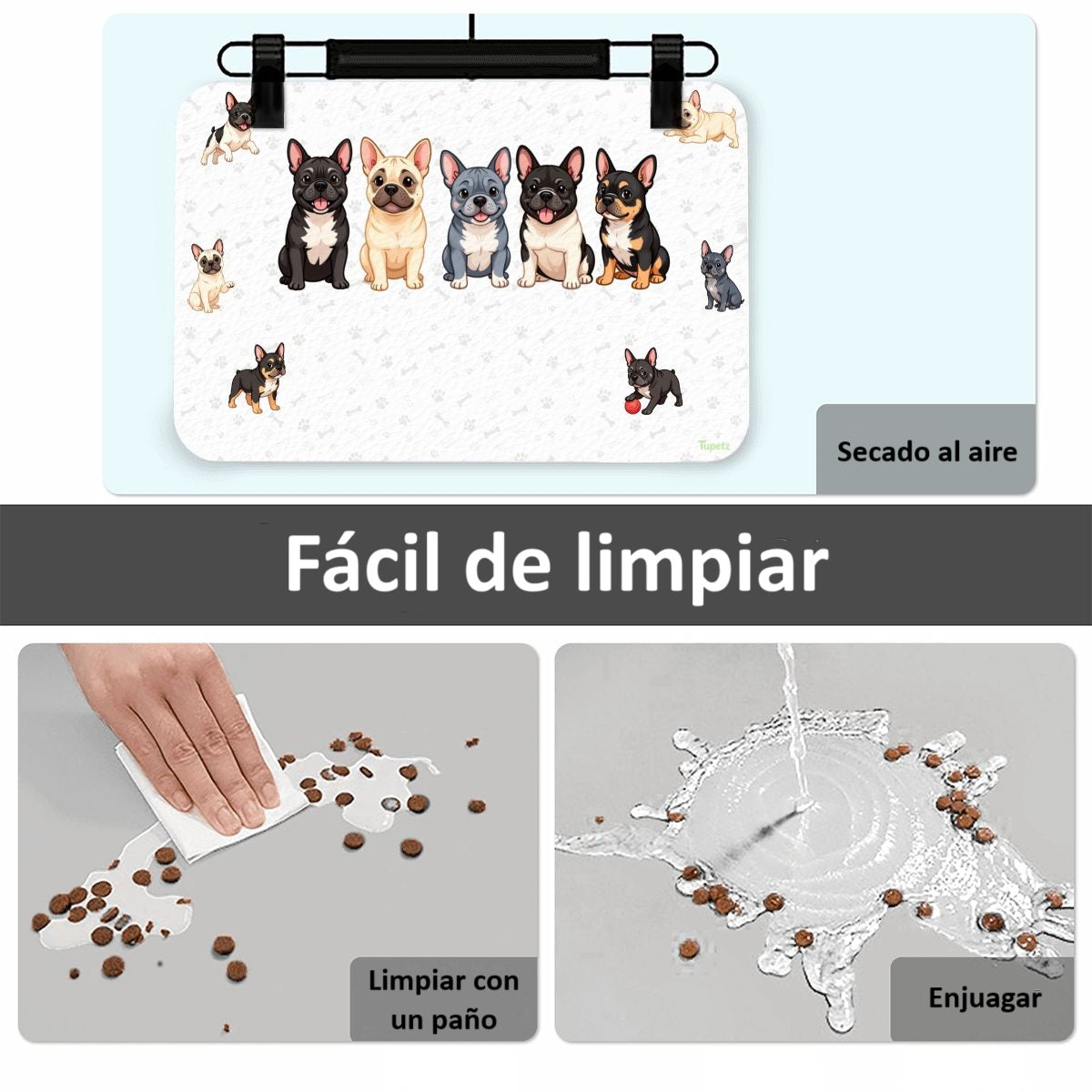 Tupetz

Secado al aire

Fácil de limpiar

Limpiar con un paño

Enjuagar